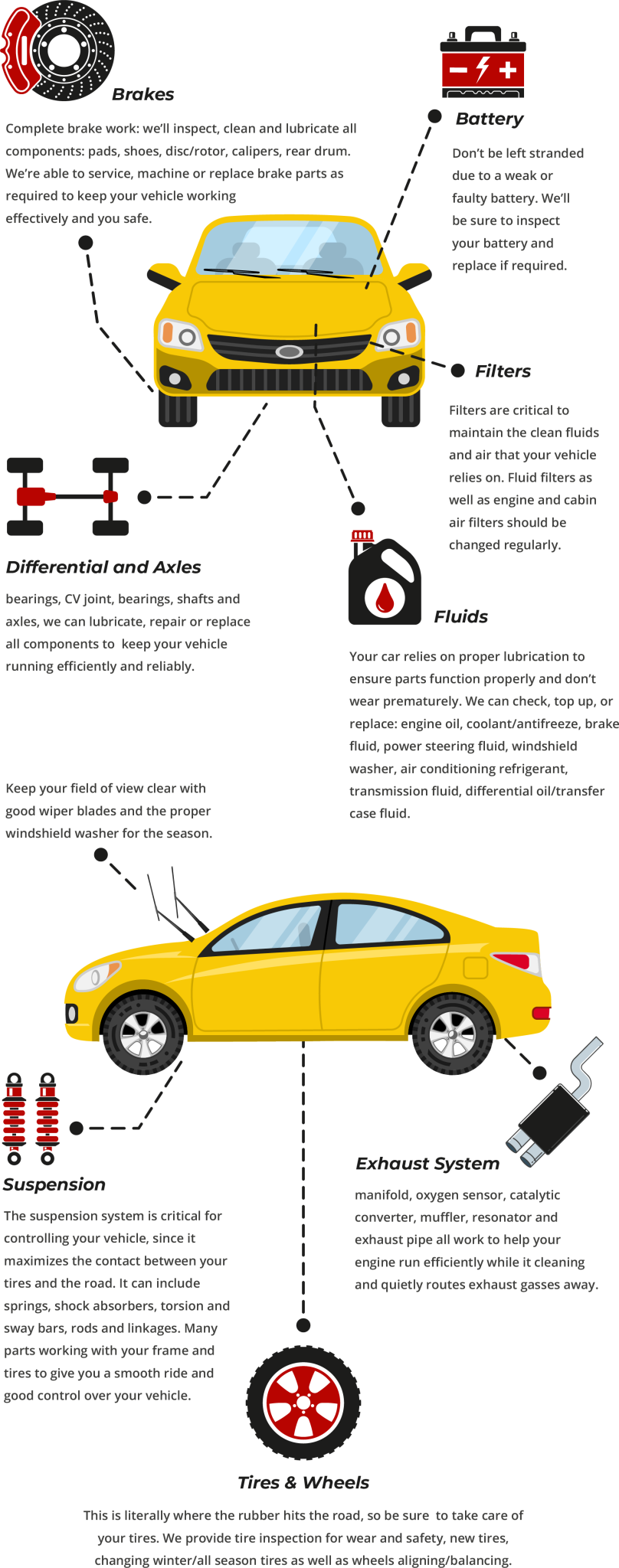 Brakes

Complete brake work: we'll inspect, clean and lubricate all components: pads, shoes, disc/rotor, calipers, rear drum. We're able to service, machine or replace brake parts as required to keep your vehicle working effectively and you safe.

Battery

Don't be left stranded due to a weak or faulty battery. We'll be sure to inspect your battery and replace if required.

Filters

Filters are critical to maintain the clean fluids and air that your vehicle relies on. Fluid filters as well as engine and cabin air filters should be changed regularly.

Differential and Axles

bearings, CV joint, bearings, shafts and axles, we can lubricate, repair or replace all components to keep your vehicle running efficiently and reliably.

Fluids

Your car relies on proper lubrication to ensure parts function properly and don't wear prematurely. We can check, top up, or replace: engine oil, coolant/antifreeze, brake fluid, power steering fluid, windshield washer, air conditioning refrigerant, transmission fluid, differential oil/transfer case fluid.

Keep your field of view clear with good wiper blades and the proper windshield washer for the season.

Suspension

The suspension system is critical for controlling your vehicle, since it maximizes the contact between your tires and the road. It can include springs, shock absorbers, torsion and sway bars, rods and linkages. Many parts working with your frame and tires to give you a smooth ride and good control over your vehicle.

Exhaust System

manifold, oxygen sensor, catalytic converter, muffler, resonator and exhaust pipe all work to help your engine run efficiently while it cleaning and quietly routes exhaust gasses away.

Tires & Wheels

This is literally where the rubber hits the road, so be sure to take care of your tires. We provide tire inspection for wear and safety, new tires, changing winter/all season tires as well as wheels aligning/balancing.